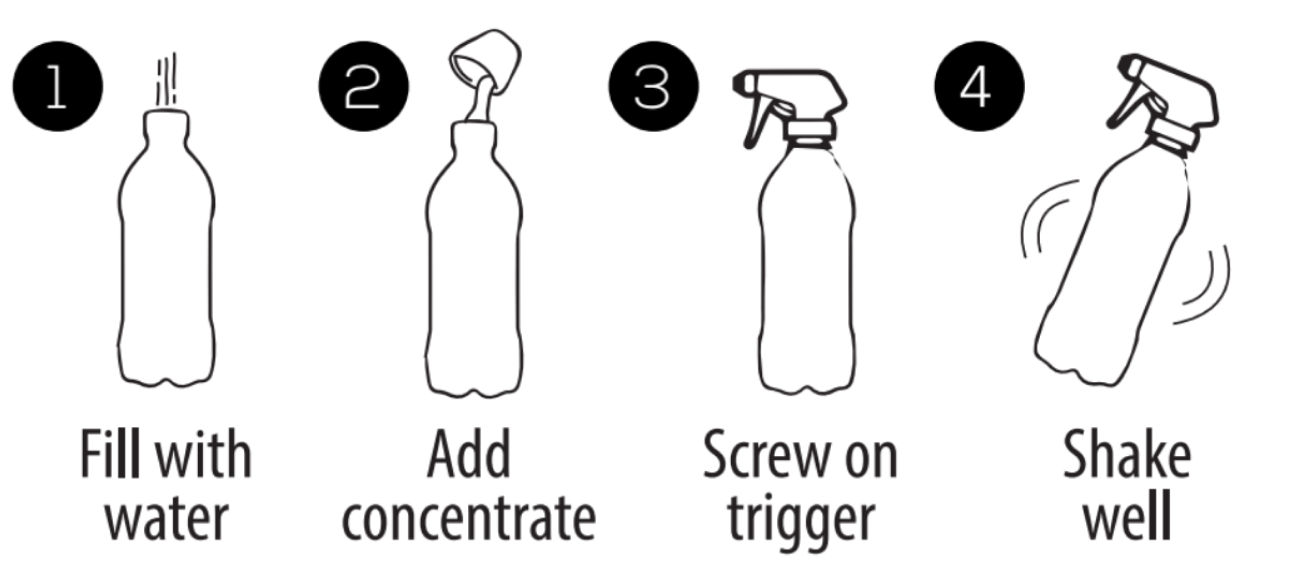 1
Fill with water

2
Add concentrate

3
Screw on trigger

4
Shake well